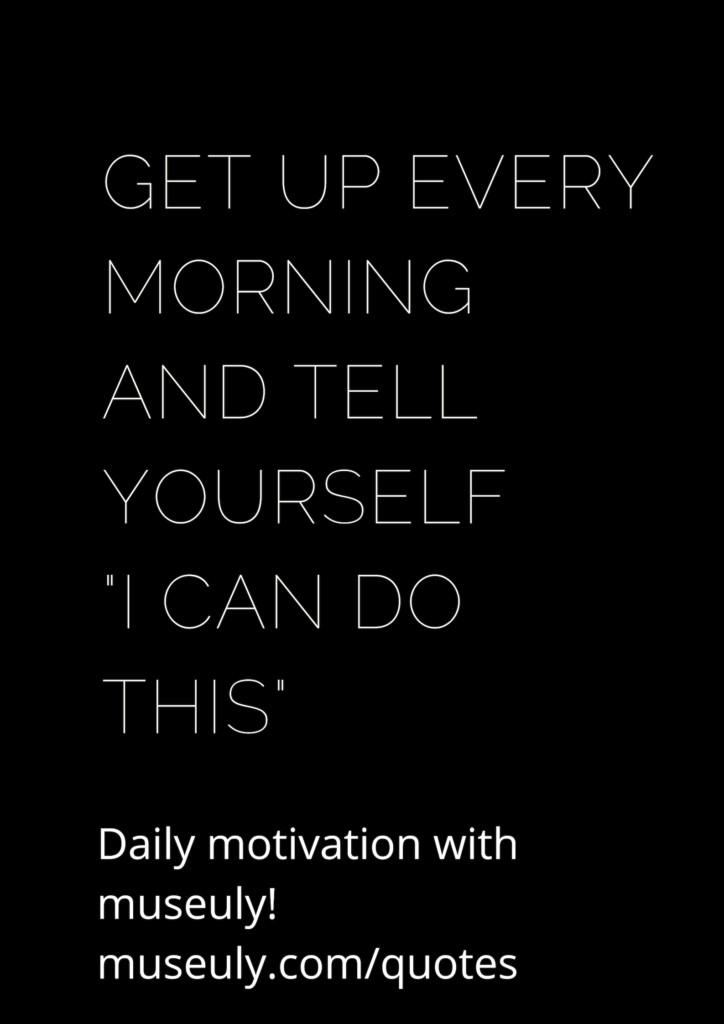 GET UP EVERY MORNING AND TELL YOURSELF "I CAN DO THIS"

Daily motivation with museuly!
museuly.com/quotes